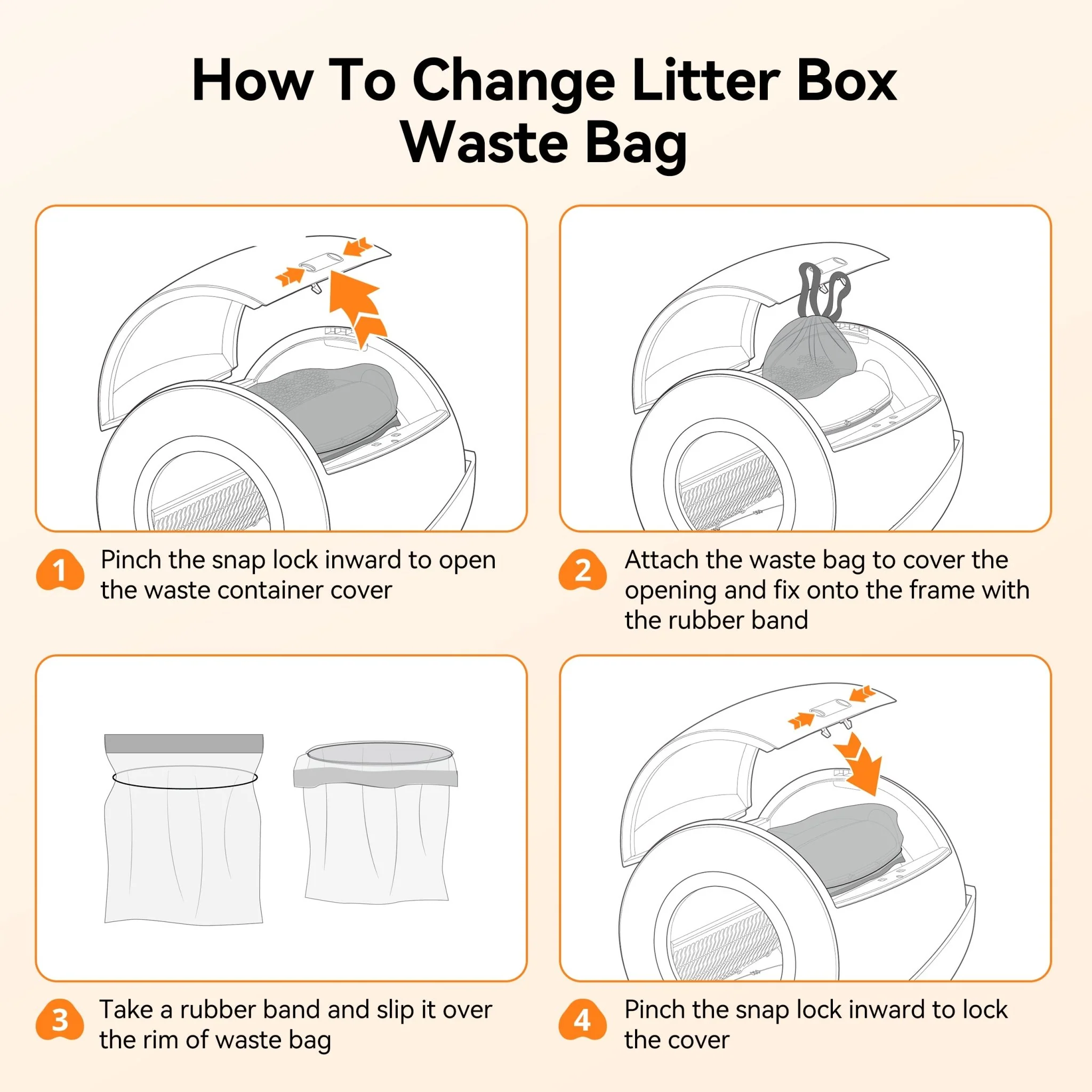 How To Change Litter Box Waste Bag

1 Pinch the snap lock inward to open the waste container cover

2 Attach the waste bag to cover the opening and fix onto the frame with the rubber band

3 Take a rubber band and slip it over the rim of waste bag

4 Pinch the snap lock inward to lock the cover